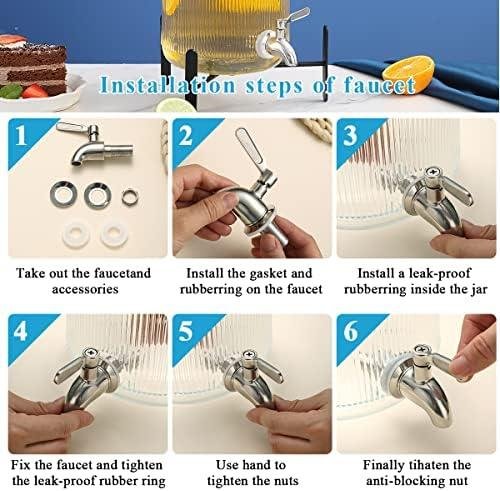 Installation steps of faucet

1
Take out the faucetand accessories

2
Install the gasket and rubberring on the faucet

3
Install a leak-proof rubberring inside the jar

4
Fix the faucet and tighten the leak-proof rubber ring

5
Use hand to tighten the nuts

6
Finally tihaten the anti-blocking nut